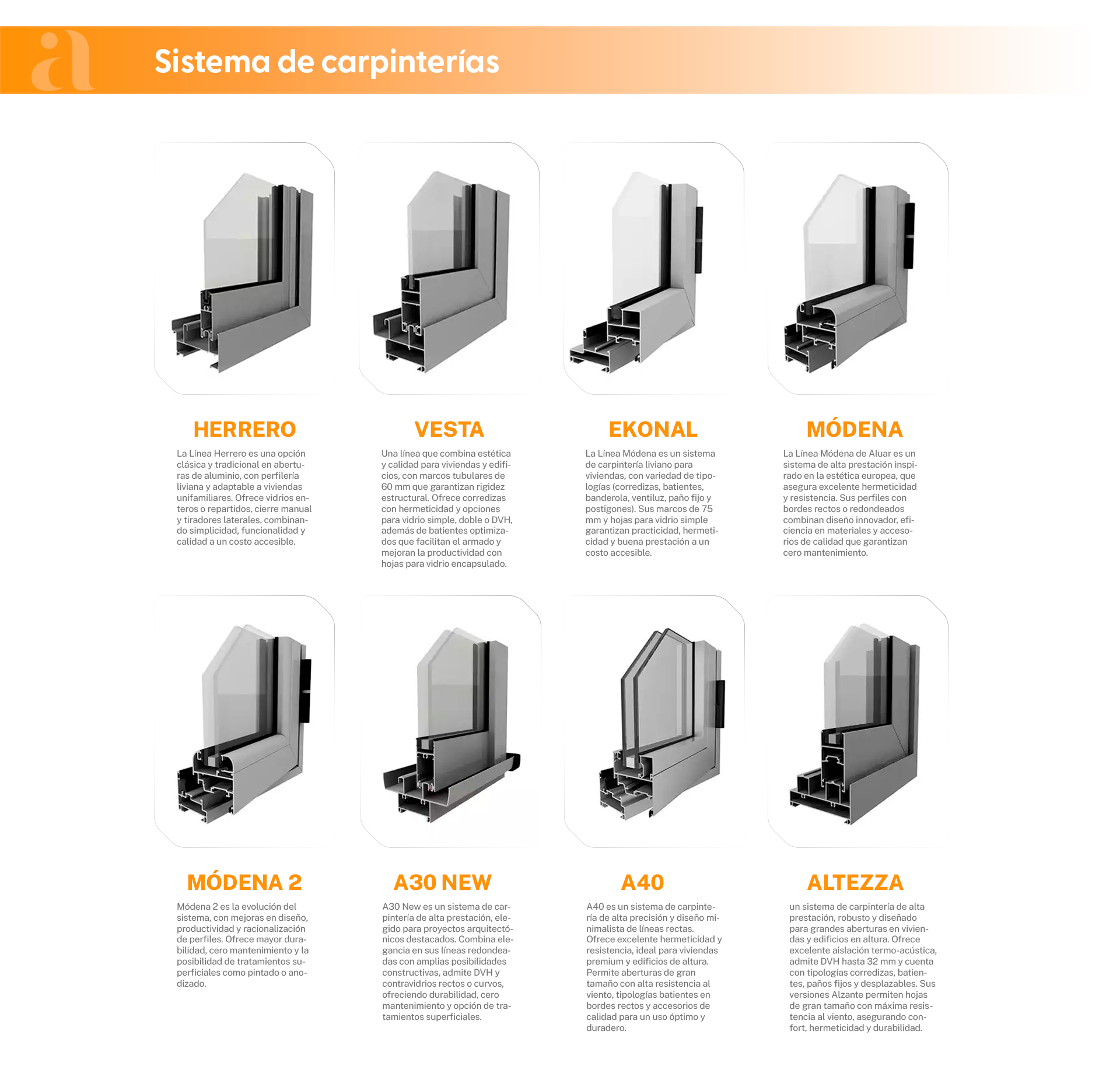 a

Sistema de carpinterías

HERRERO

La Línea Herrero es una opción clásica y tradicional en aberturas de aluminio, con perfilería liviana y adaptable a viviendas unifamiliares. Ofrece vidrios enteros o repartidos, cierre manual y tiradores laterales, combinando simplicidad, funcionalidad y calidad a un costo accesible.

VESTA

Una línea que combina estética y calidad para viviendas y edificios, con marcos tubulares de 60 mm que garantizan rigidez estructural. Ofrece corredizas con hermeticidad y opciones para vidrio simple, doble o DVH, además de batientes optimizados que facilitan el armado y mejoran la productividad con hojas para vidrio encapsulado.

EKONAL

La Línea Módena es un sistema de carpintería liviano para viviendas, con variedad de tipologías (corredizas, batientes, banderola, ventiluz, paño fijo y postigones). Sus marcos de 75 mm y hojas para vidrio simple garantizan practicidad, hermeticidad y buena prestación a un costo accesible.

MÓDENA

La Línea Módena de Aluar es un sistema de alta prestación inspirado en la estética europea, que asegura excelente hermeticidad y resistencia. Sus perfiles con bordes rectos o redondeados combinan diseño innovador, eficiencia en materiales y accesorios de calidad que garantizan cero mantenimiento.

MÓDENA 2

Módena 2 es la evolución del sistema, con mejoras en diseño, productividad y racionalización de perfiles. Ofrece mayor durabilidad, cero mantenimiento y la posibilidad de tratamientos superficiales como pintado o anodizado.

A30 NEW

A30 New es un sistema de carpintería de alta prestación, elegido para proyectos arquitectónicos destacados. Combina elegancia en sus líneas redondeadas con amplias posibilidades constructivas, admite DVH y contravidrios rectos o curvos, ofreciendo durabilidad, cero mantenimiento y opción de tratamientos superficiales.

A40

A40 es un sistema de carpintería de alta precisión y diseño minimalista de líneas rectas. Ofrece excelente hermeticidad y resistencia, ideal para viviendas premium y edificios de altura. Permite aberturas de gran tamaño con alta resistencia al viento, tipologías batientes en bordes rectos y accesorios de calidad para un uso óptimo y duradero.

ALTEZZA

un sistema de carpintería de alta prestación, robusto y diseñado para grandes aberturas en viviendas y edificios en altura. Ofrece excelente aislación termo-acústica, admite DVH hasta 32 mm y cuenta con tipologías corredizas, batientes, paños fijos y desplazables. Sus versiones Alzante permiten hojas de gran tamaño con máxima resistencia al viento, asegurando confort, hermeticidad y durabilidad.